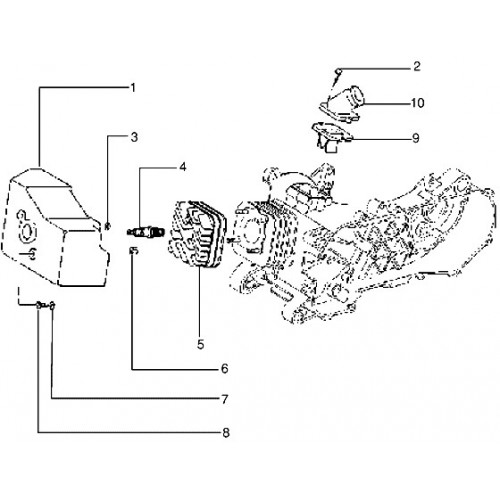 2
1
10
3
9
4
5
6
7
8